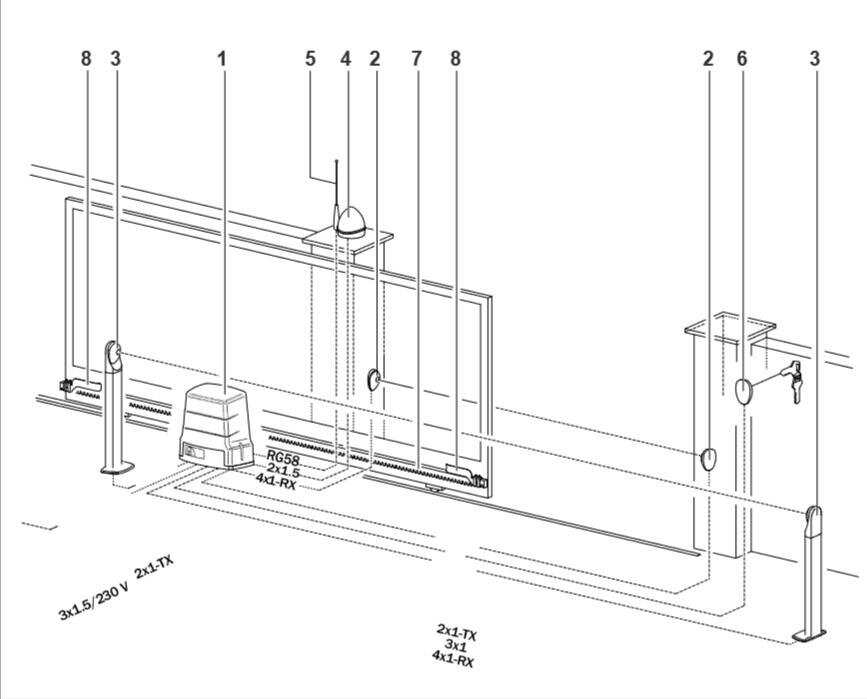 8 3 1 5 4 2 7 8 2 6 3

RG58
2x1.5
4x1-RX

3x1.5/230 V 2x1-TX

2x1-TX
3x1
4x1-RX